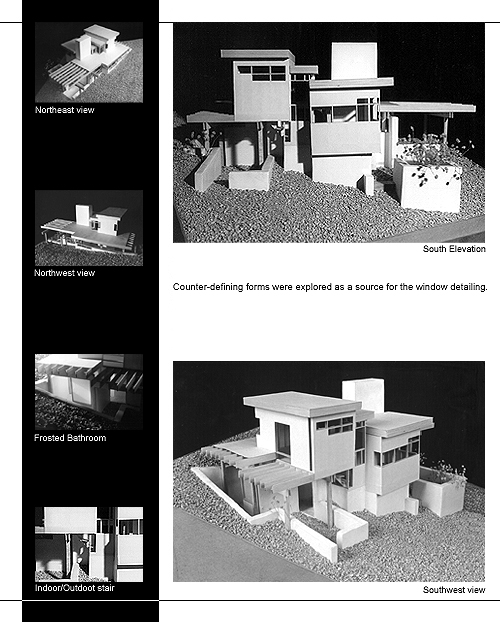 Northeast view

Northwest view

Frosted Bathroom

Indoor/Outdoot stair

South Elevation

Counter-defining forms were explored as a source for the window detailing.

Southwest view