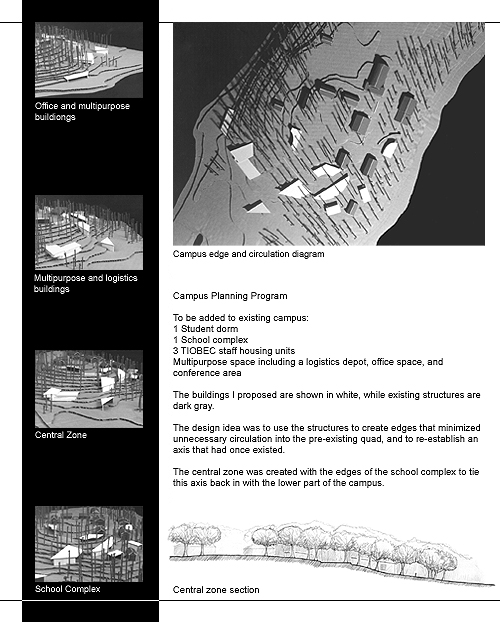 Office and multipurpose buildiongs

Multipurpose and logistics buildings

Central Zone

School Complex

Campus edge and circulation diagram

Campus Planning Program

To be added to existing campus:
1 Student dorm
1 School complex
3 TIOBEC staff housing units
Multipurpose space including a logistics depot, office space, and conference area

The buildings I proposed are shown in white, while existing structures are dark gray.

The design idea was to use the structures to create edges that minimized unnecessary circulation into the pre-existing quad, and to re-establish an axis that had once existed.

The central zone was created with the edges of the school complex to tie this axis back in with the lower part of the campus.

Central zone section