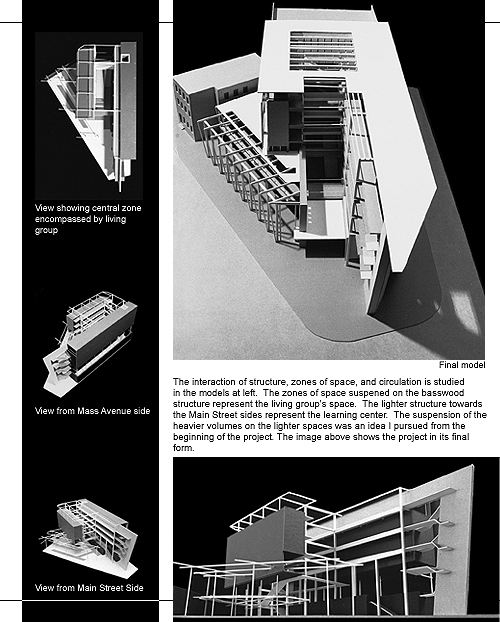 View showing central zone encompassed by living group

View from Mass Avenue side

View from Main Street Side

Final model

The interaction of structure, zones of space, and circulation is studied in the models at left. The zones of space suspened on the basswood structure represent the living group's space. The lighter structure towards the Main Street sides represent the learning center. The suspension of the heavier volumes on the lighter spaces was an idea I pursued from the beginning of the project. The image above shows the project in its final form.